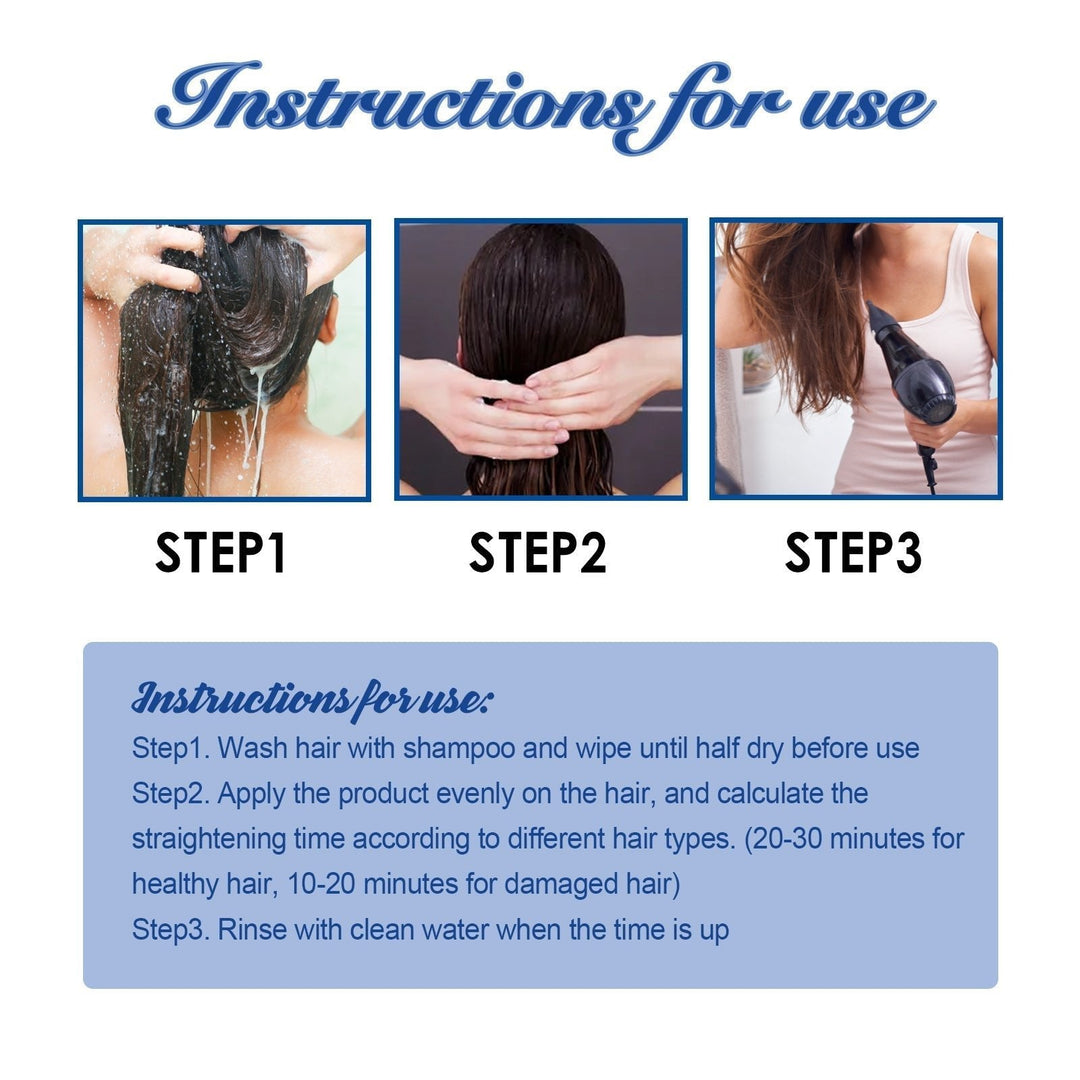 Instructions for use

STEP1

STEP2

STEP3

Instructions for use:
Step1. Wash hair with shampoo and wipe until half dry before use
Step2. Apply the product evenly on the hair, and calculate the straightening time according to different hair types. (20-30 minutes for healthy hair, 10-20 minutes for damaged hair)
Step3. Rinse with clean water when the time is up