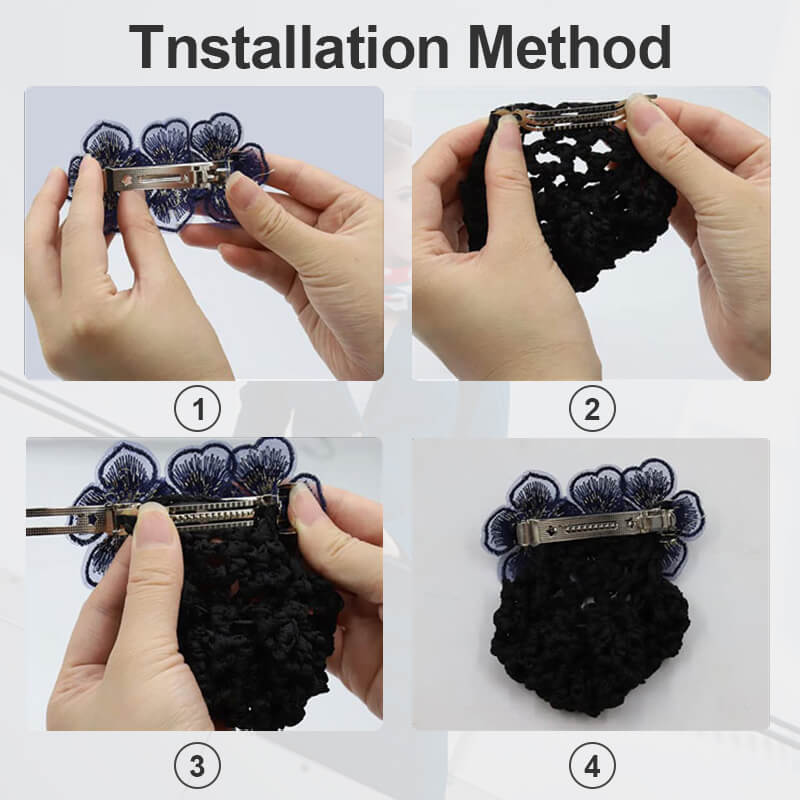 Tnstallation Method

1

2

3

4