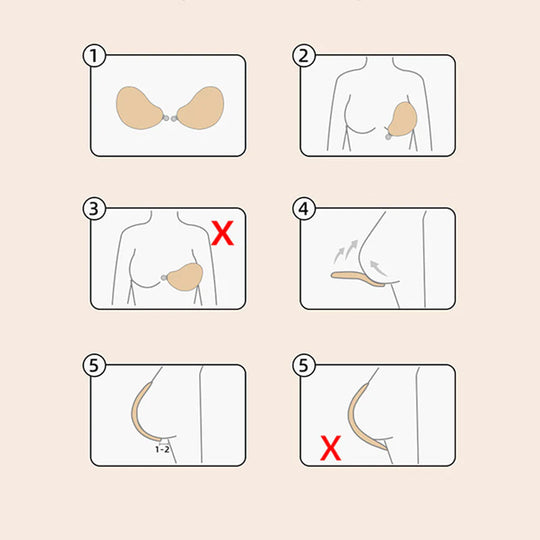 1

2

3
X

4

5
1-2

5
X