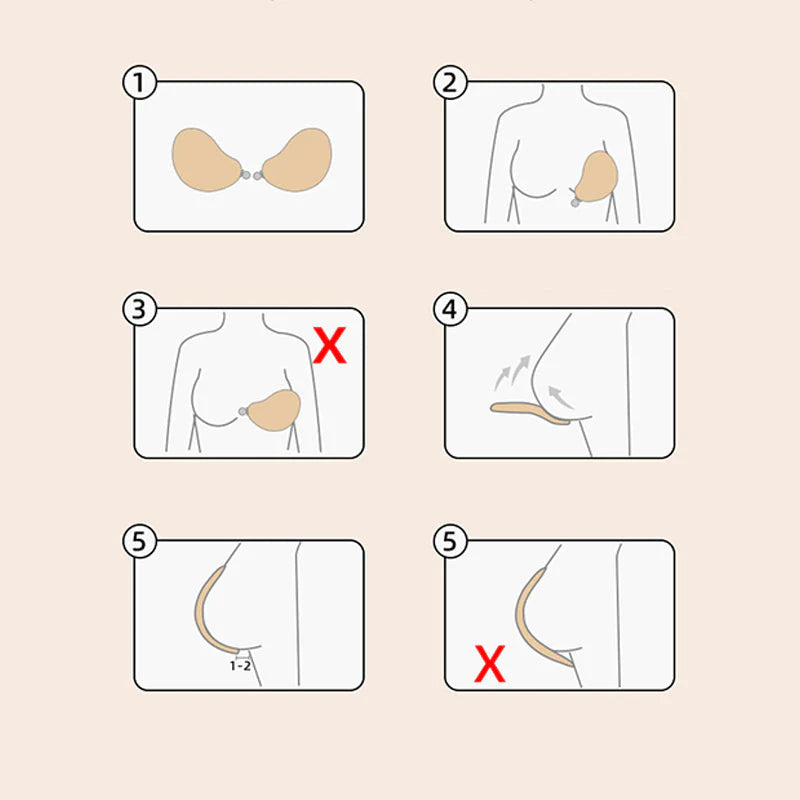 1

2

3

X

4

5

1-2

5

X