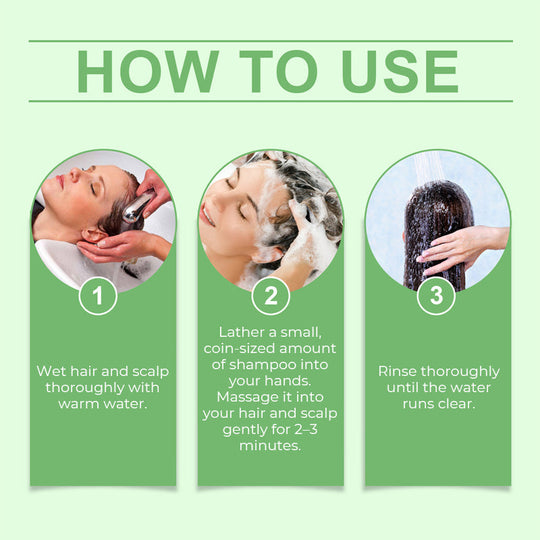 HOW TO USE

1

Wet hair and scalp thoroughly with warm water.

2

Lather a small, coin-sized amount of shampoo into your hands. Massage it into your hair and scalp gently for 2–3 minutes.

3

Rinse thoroughly until the water runs clear.