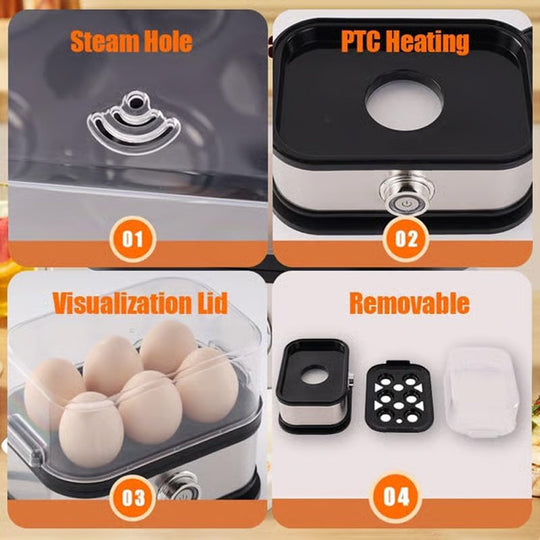 Steam Hole

01

PTC Heating

02

Visualization Lid

03

Removable

04