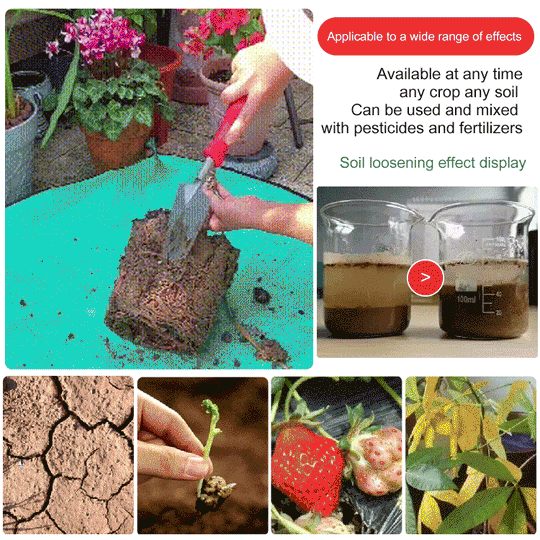 Applicable to a wide range of effects

Available at any time
any crop any soil
Can be used and mixed
with pesticides and fertilizers

Soil loosening effect display

>

100ml
40
20