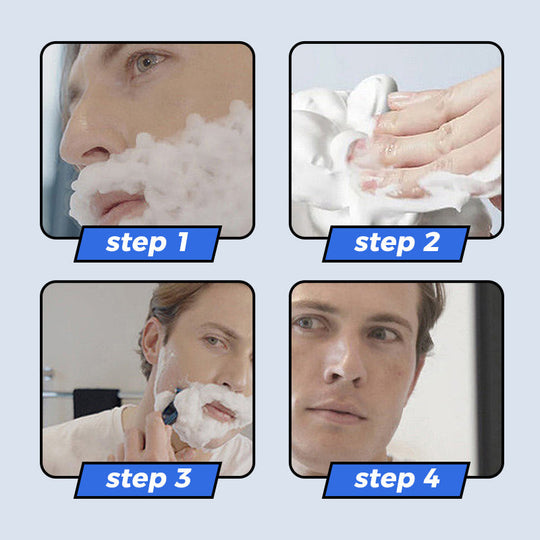 step 1

step 2

step 3

step 4