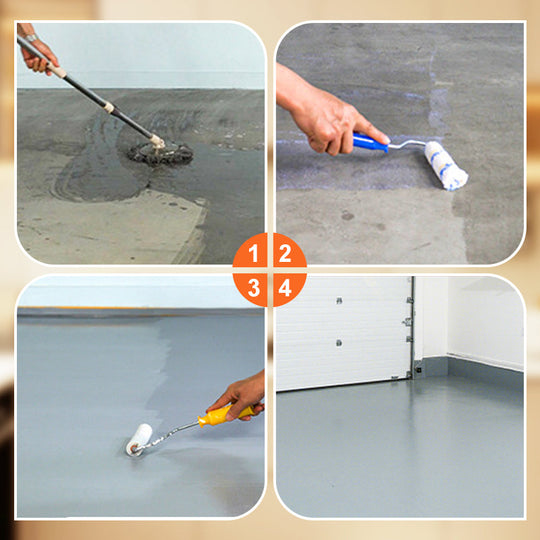 1 2
3 4