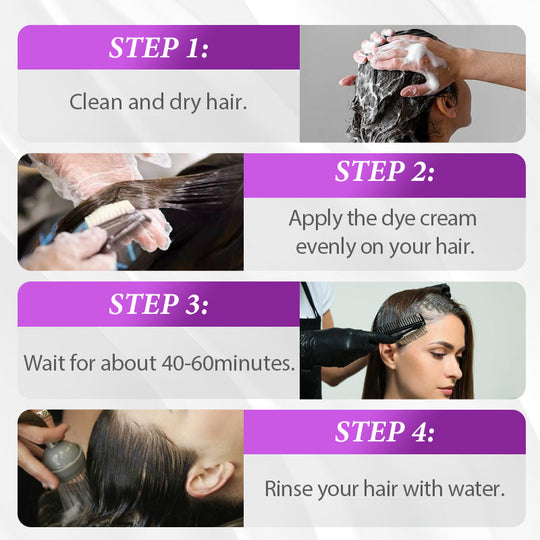 STEP 1:

Clean and dry hair.

STEP 2:

Apply the dye cream evenly on your hair.

STEP 3:

Wait for about 40-60minutes.

STEP 4:

Rinse your hair with water.