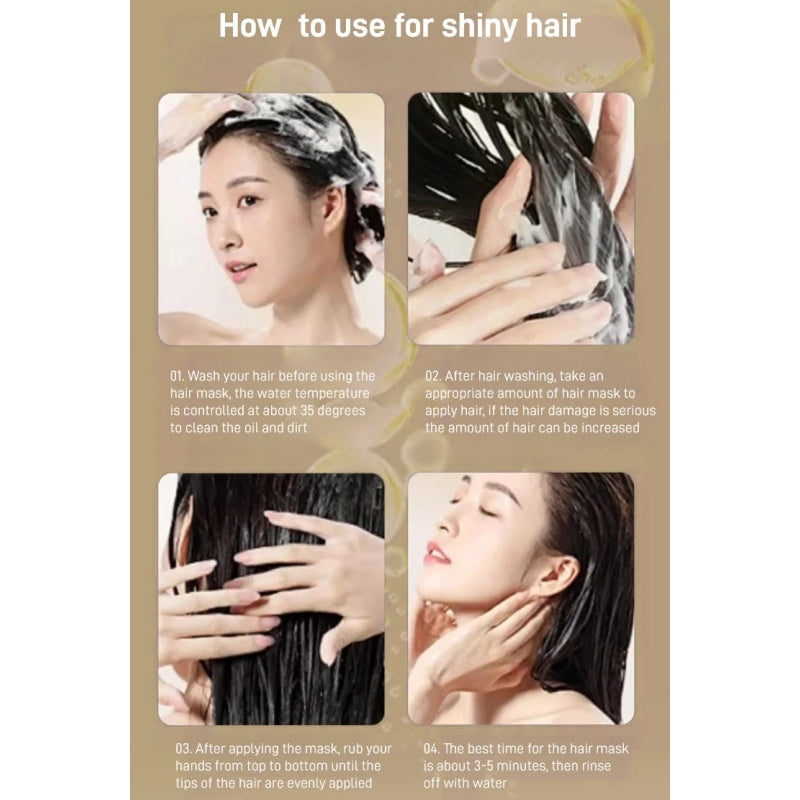 How to use for shiny hair

01. Wash your hair before using the hair mask, the water temperature is controlled at about 35 degrees to clean the oil and dirt

02. After hair washing, take an appropriate amount of hair mask to apply hair, if the hair damage is serious the amount of hair can be increased

03. After applying the mask, rub your hands from top to bottom until the tips of the hair are evenly applied

04. The best time for the hair mask is about 3-5 minutes, then rinse off with water