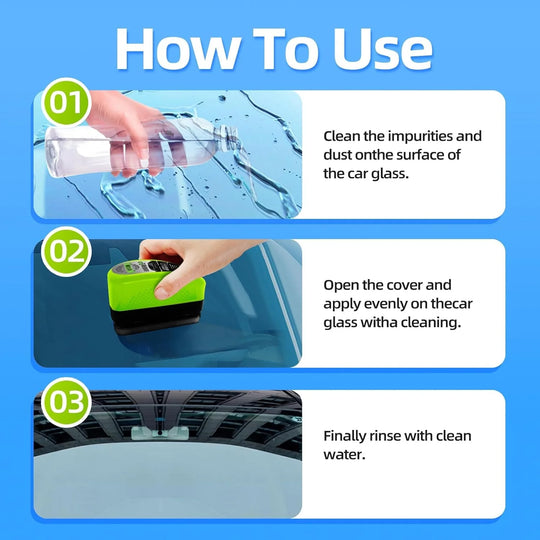 How To Use

01

Clean the impurities and dust onthe surface of the car glass.

02

Open the cover and apply evenly on thecar glass witha cleaning.

03

Finally rinse with clean water.