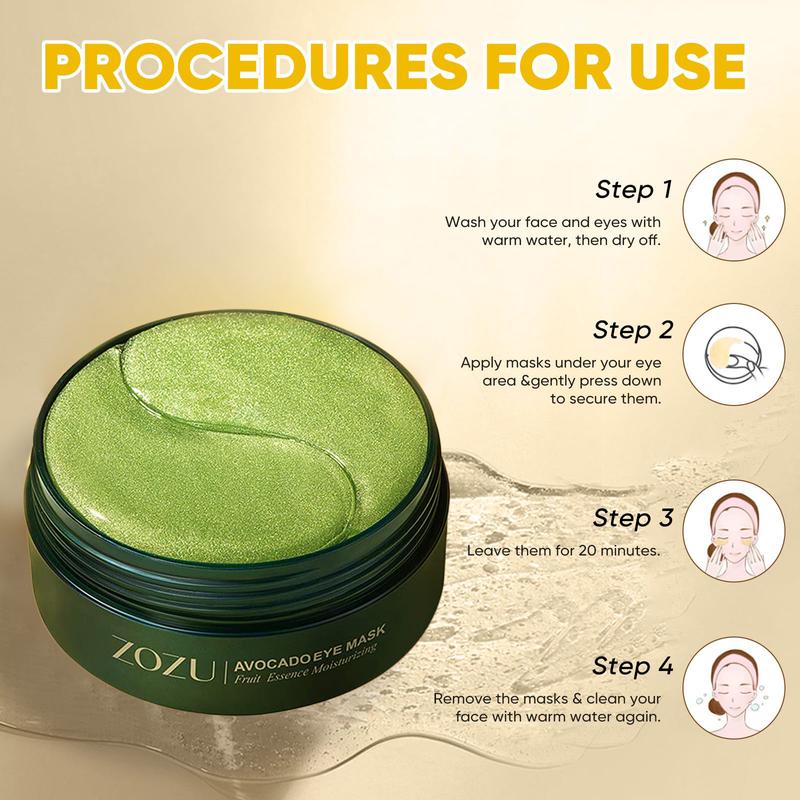 PROCEDURES FOR USE

Step 1

Wash your face and eyes with warm water, then dry off.

Step 2

Apply masks under your eye area &gently press down to secure them.

Step 3

Leave them for 20 minutes.

Step 4

Remove the masks & clean your face with warm water again.

ZOZU | AVOCADO EYE MASK
Fruit Essence Moisturizing