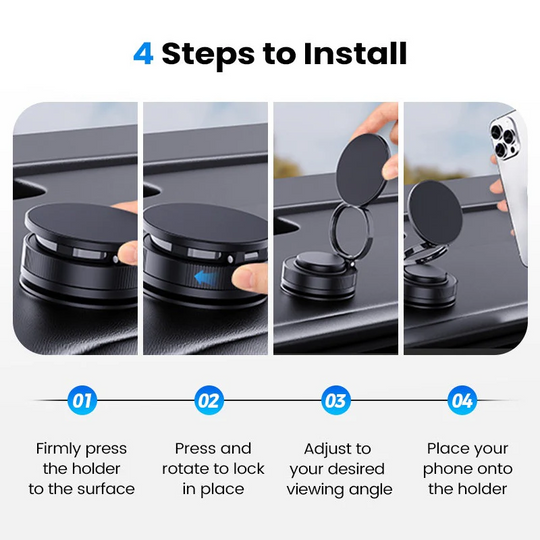 4 Steps to Install

01

Firmly press the holder to the surface

02

Press and rotate to lock in place

03

Adjust to your desired viewing angle

04

Place your phone onto the holder