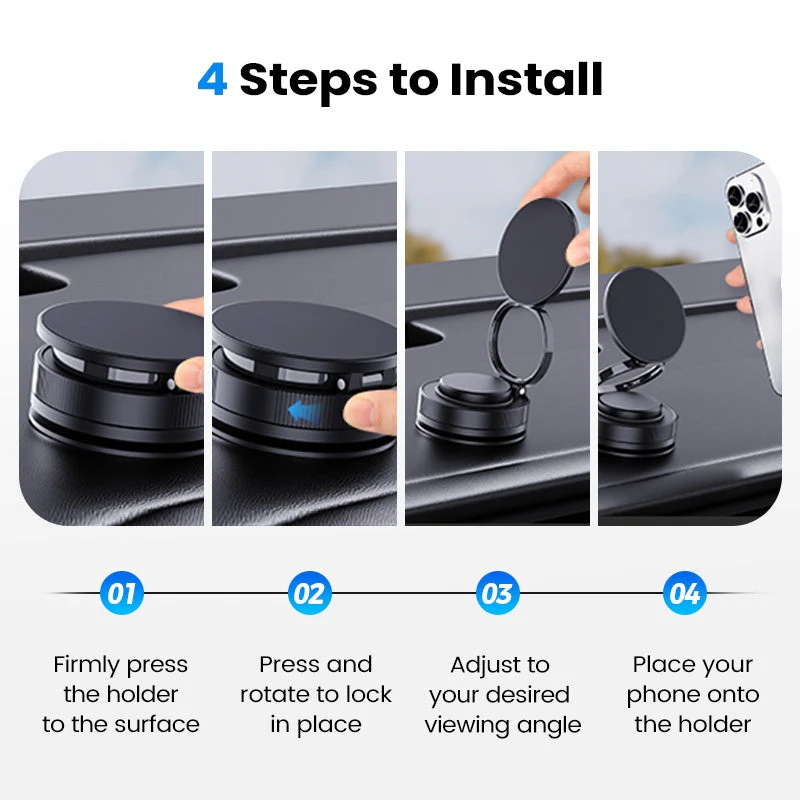 4 Steps to Install

01

Firmly press the holder to the surface

02

Press and rotate to lock in place

03

Adjust to your desired viewing angle

04

Place your phone onto the holder