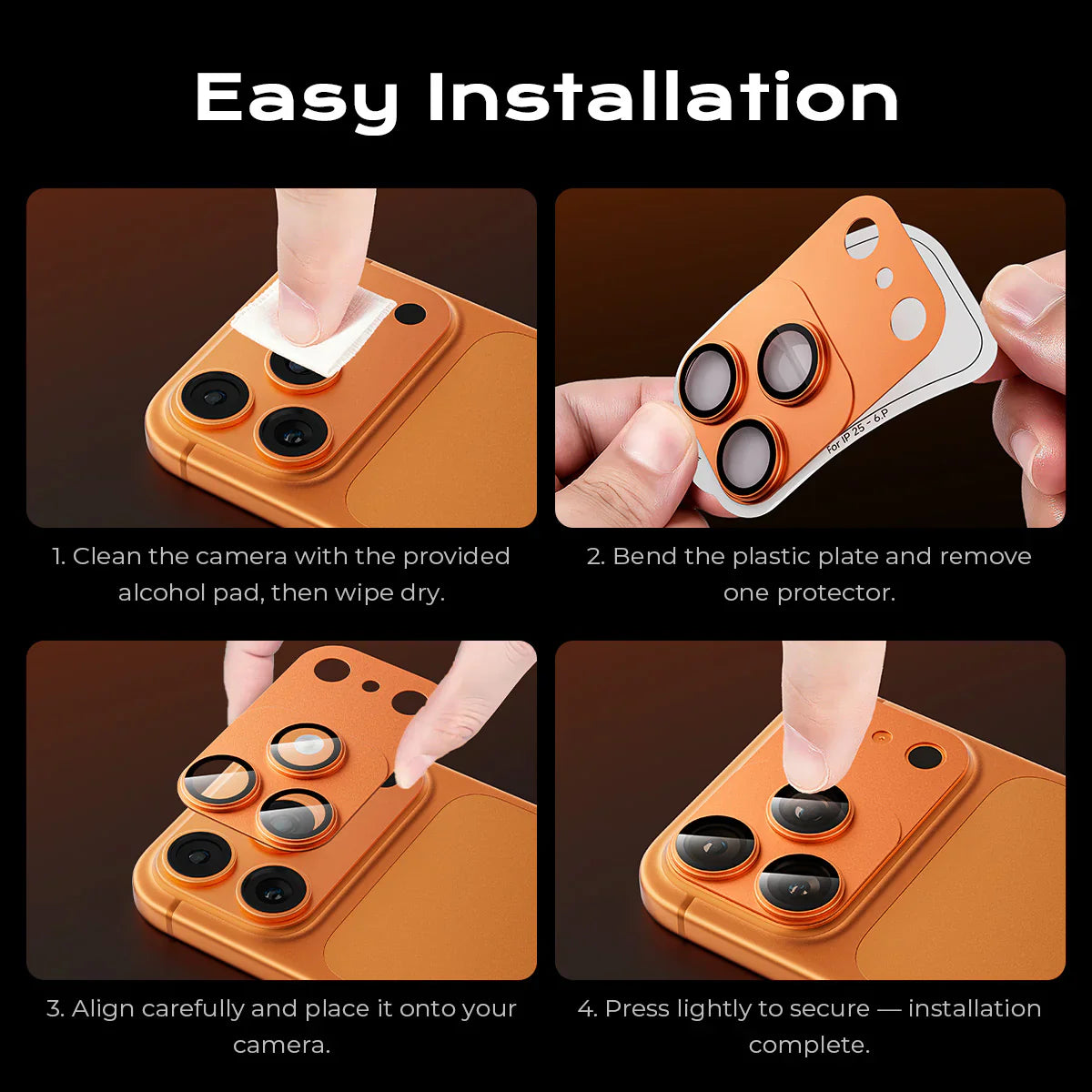 Easy Installation

For IP 25 - 6.P

1. Clean the camera with the provided alcohol pad, then wipe dry.

2. Bend the plastic plate and remove one protector.

3. Align carefully and place it onto your camera.

4. Press lightly to secure — installation complete.