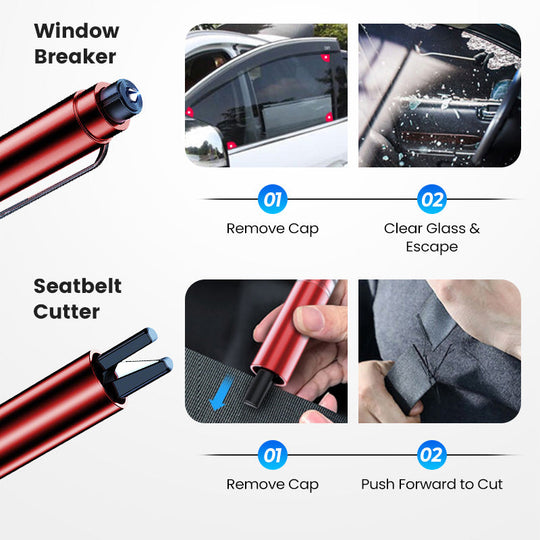 Window Breaker

01
Remove Cap

02
Clear Glass & Escape

Seatbelt Cutter

01
Remove Cap

02
Push Forward to Cut