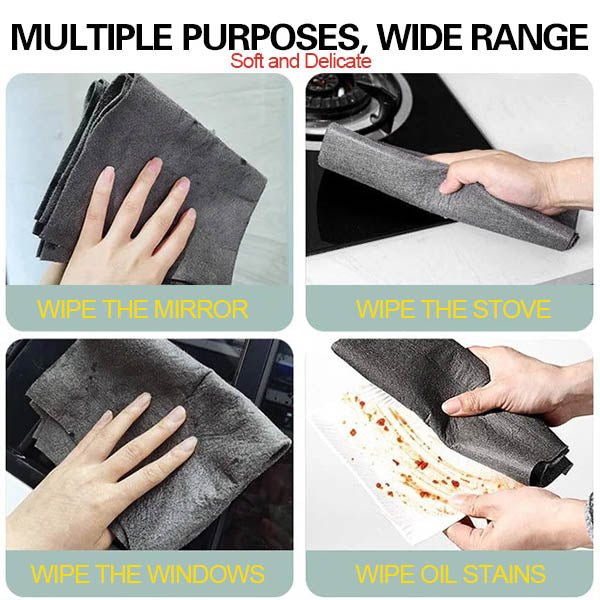 MULTIPLE PURPOSES, WIDE RANGE
Soft and Delicate

WIPE THE MIRROR

WIPE THE STOVE

WIPE THE WINDOWS

WIPE OIL STAINS