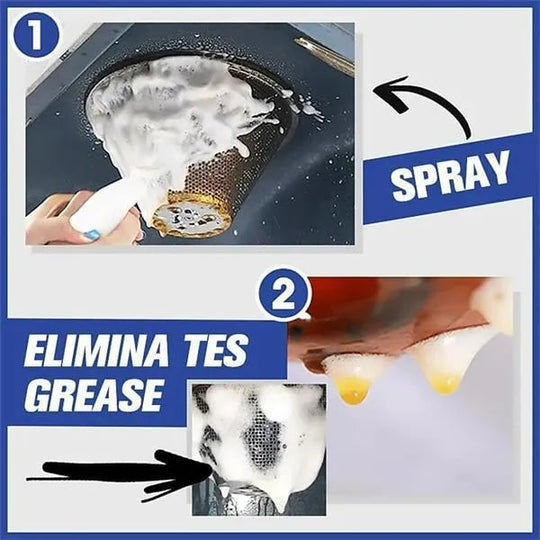 1

SPRAY

2

ELIMINA TES GREASE