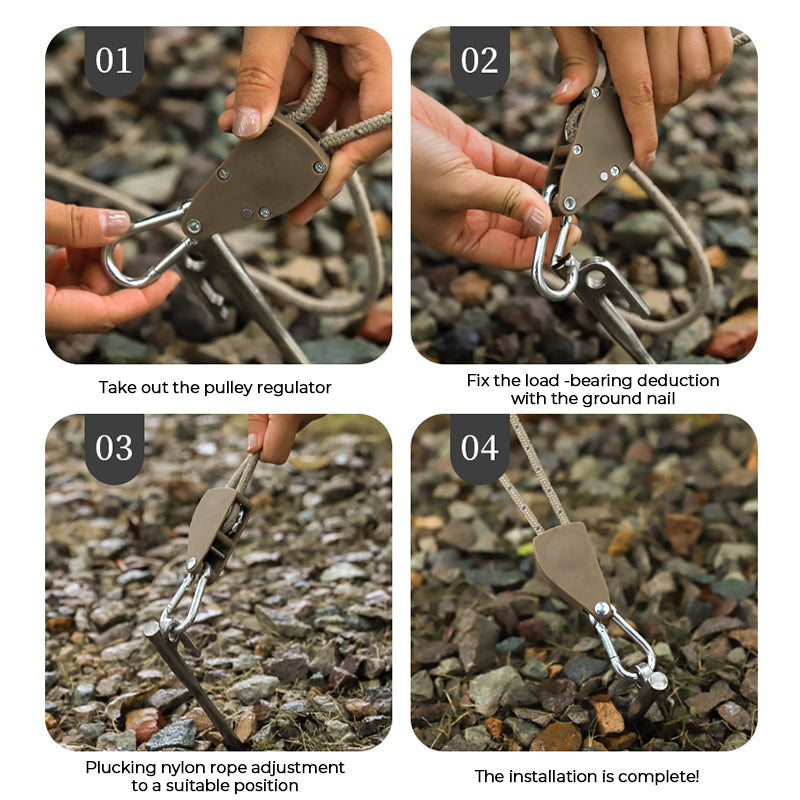 01

Take out the pulley regulator

02

Fix the load -bearing deduction with the ground nail

03

Plucking nylon rope adjustment to a suitable position

04

The installation is complete!