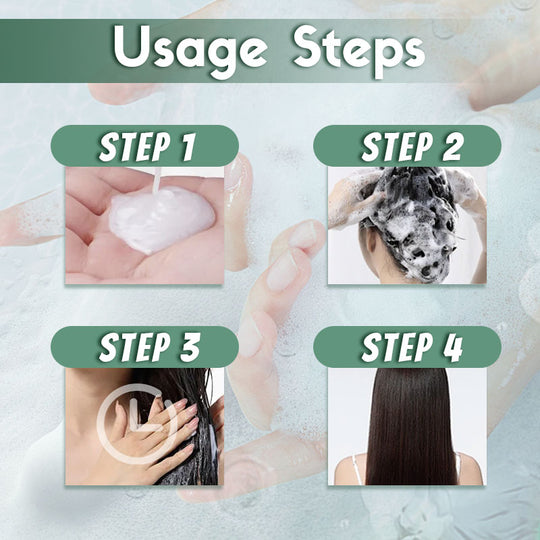 Usage Steps

STEP 1

STEP 2

STEP 3

STEP 4