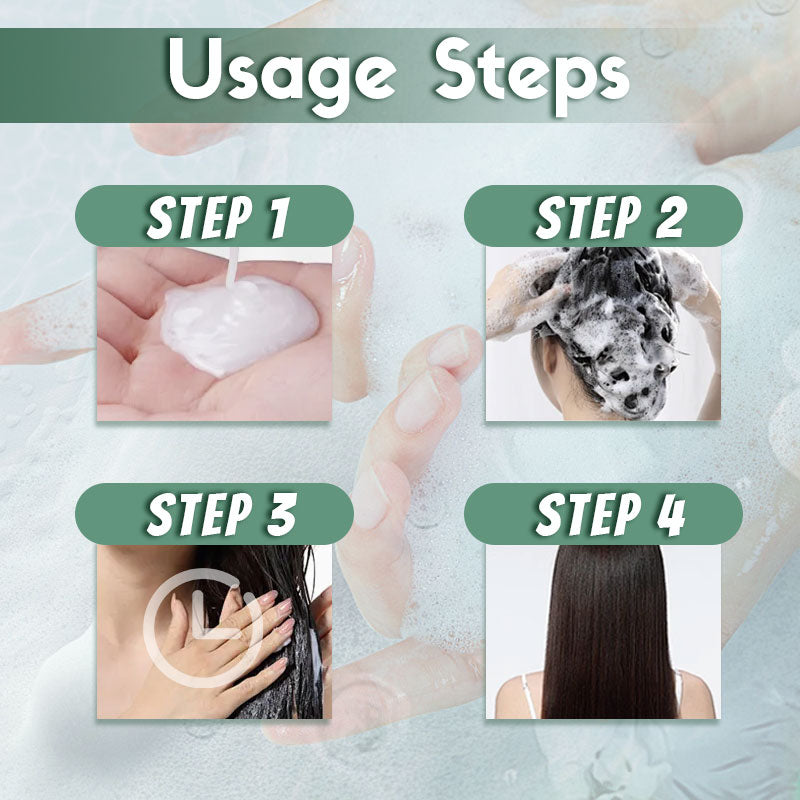 Usage Steps

STEP 1

STEP 2

STEP 3

STEP 4